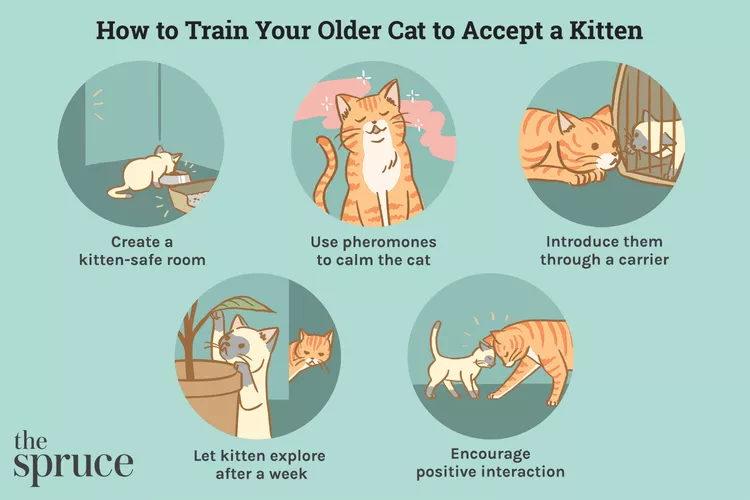 How to Train Your Older Cat to Accept a Kitten

Create a kitten-safe room

Use pheromones to calm the cat

Introduce them through a carrier

Let kitten explore after a week

Encourage positive interaction

the spruce